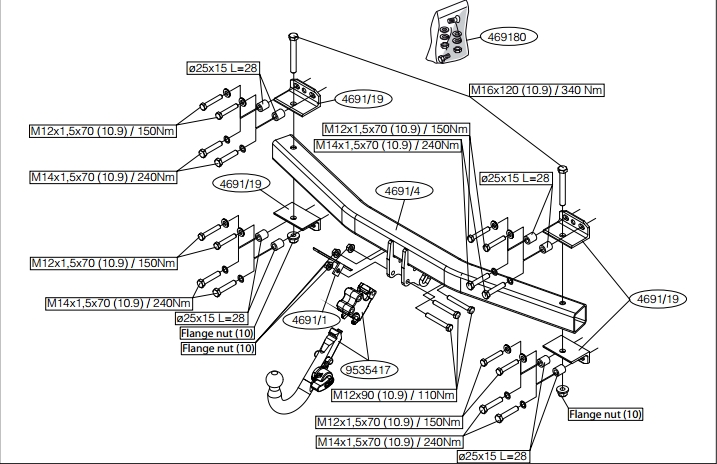 469180

ø25x15 L=28

4691/19

M16x120 (10.9) / 340 Nm

M12x1,5x70 (10.9) / 150Nm

M12x1,5x70 (10.9) / 150Nm

M14x1,5x70 (10.9) / 240Nm

M14x1,5x70 (10.9) / 240Nm

ø25x15 L=28

4691/19

4691/4

M12x1,5x70 (10.9) / 150Nm

M14x1,5x70 (10.9) / 240Nm

4691/19

ø25x15 L=28

Flange nut (10)

Flange nut (10)

4691/1

9535417

M12x90 (10.9) / 110Nm

Flange nut (10)

M12x1,5x70 (10.9) / 150Nm

M14x1,5x70 (10.9) / 240Nm

ø25x15 L=28