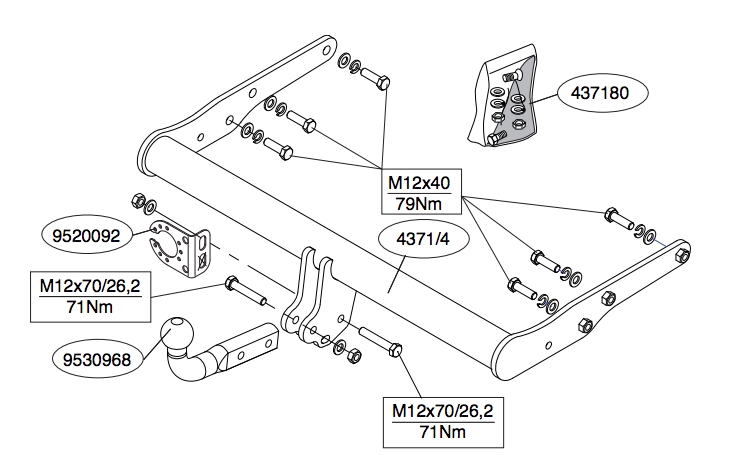 437180

M12x40
79Nm

9520092

4371/4

M12x70/26,2
71Nm

9530968

M12x70/26,2
71Nm