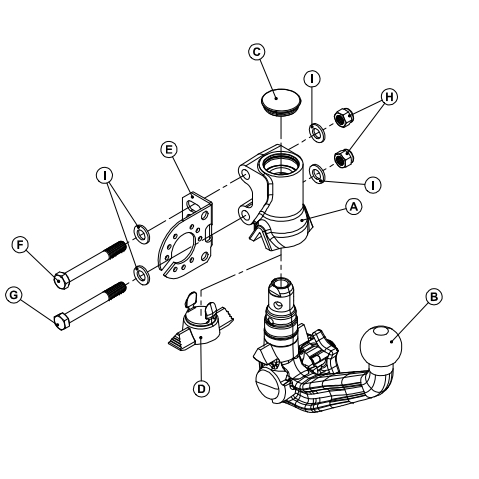 C
I
H
E
I
I
A
F
G
B
D