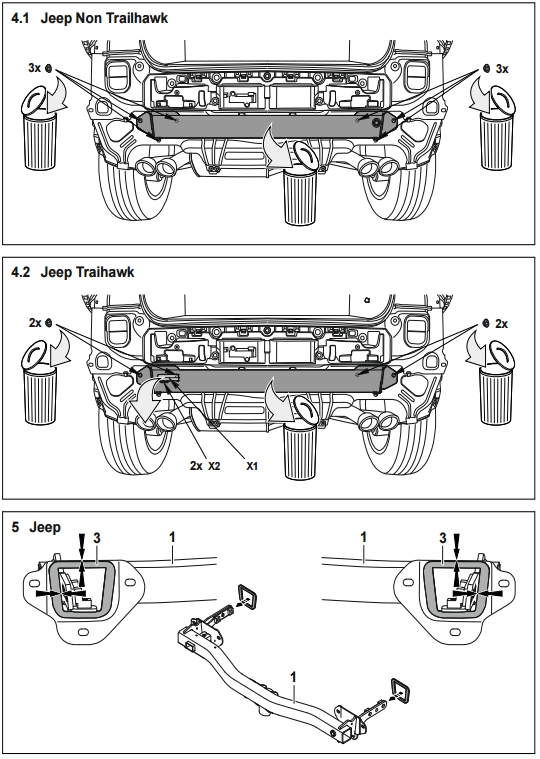 4.1 Jeep Non Trailhawk

3x

3x

4.2 Jeep Traihawk

2x

2x

2x X2

X1

5 Jeep

3

1

1

3

1