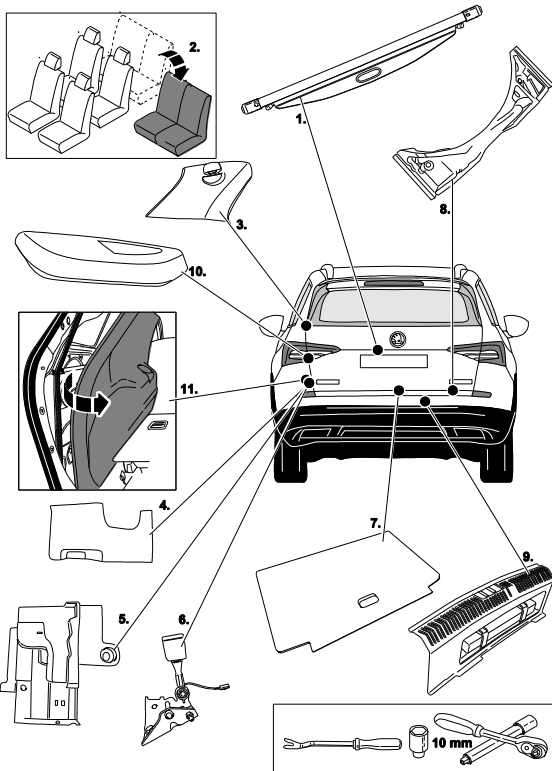 2.

1.

8.

3.

10.

11.

4.

7.

9.

5.

6.

10 mm