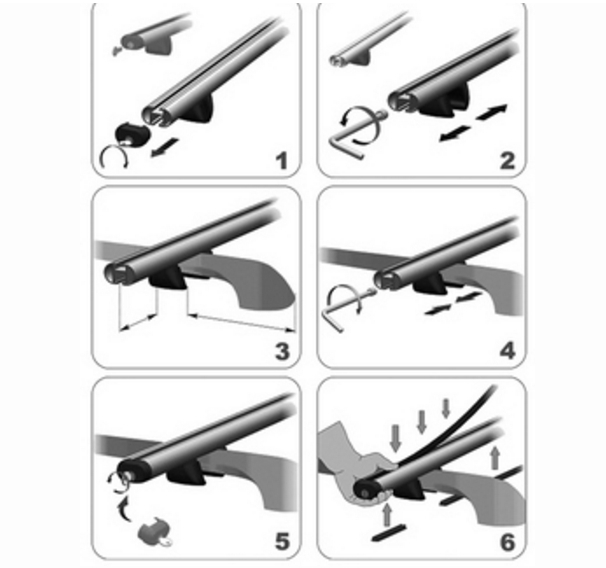 1

2

3

4

5

6